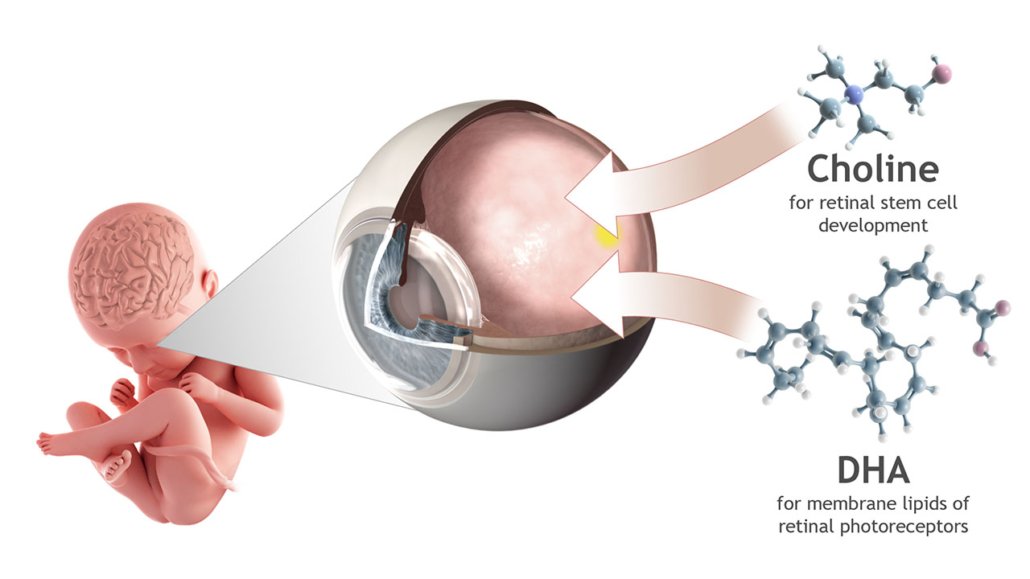 Choline
for retinal stem cell development

DHA
for membrane lipids of retinal photoreceptors